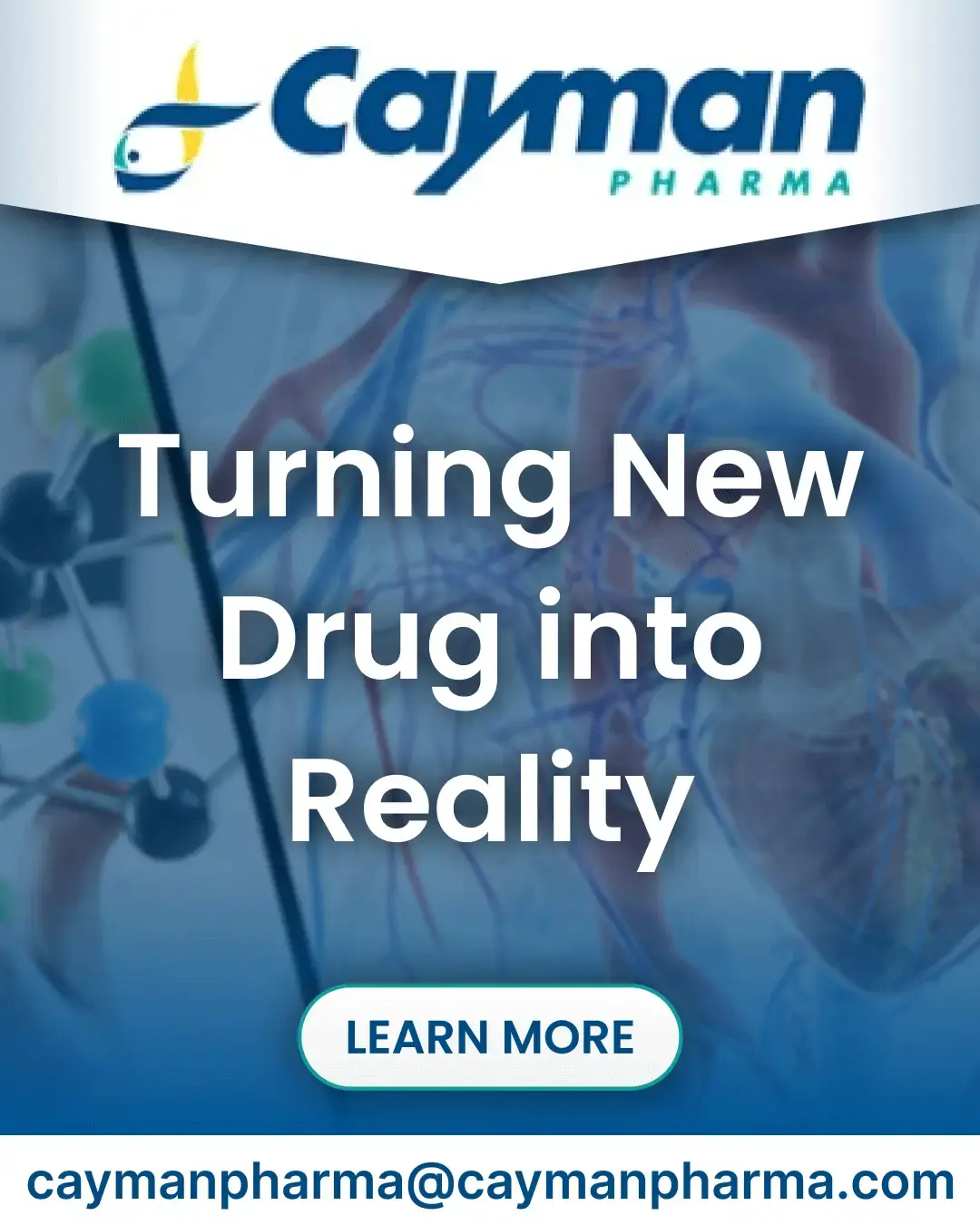 Cayman
PHARMA

Turning New Drug into Reality

LEARN MORE

caymanpharma@caymanpharma.com